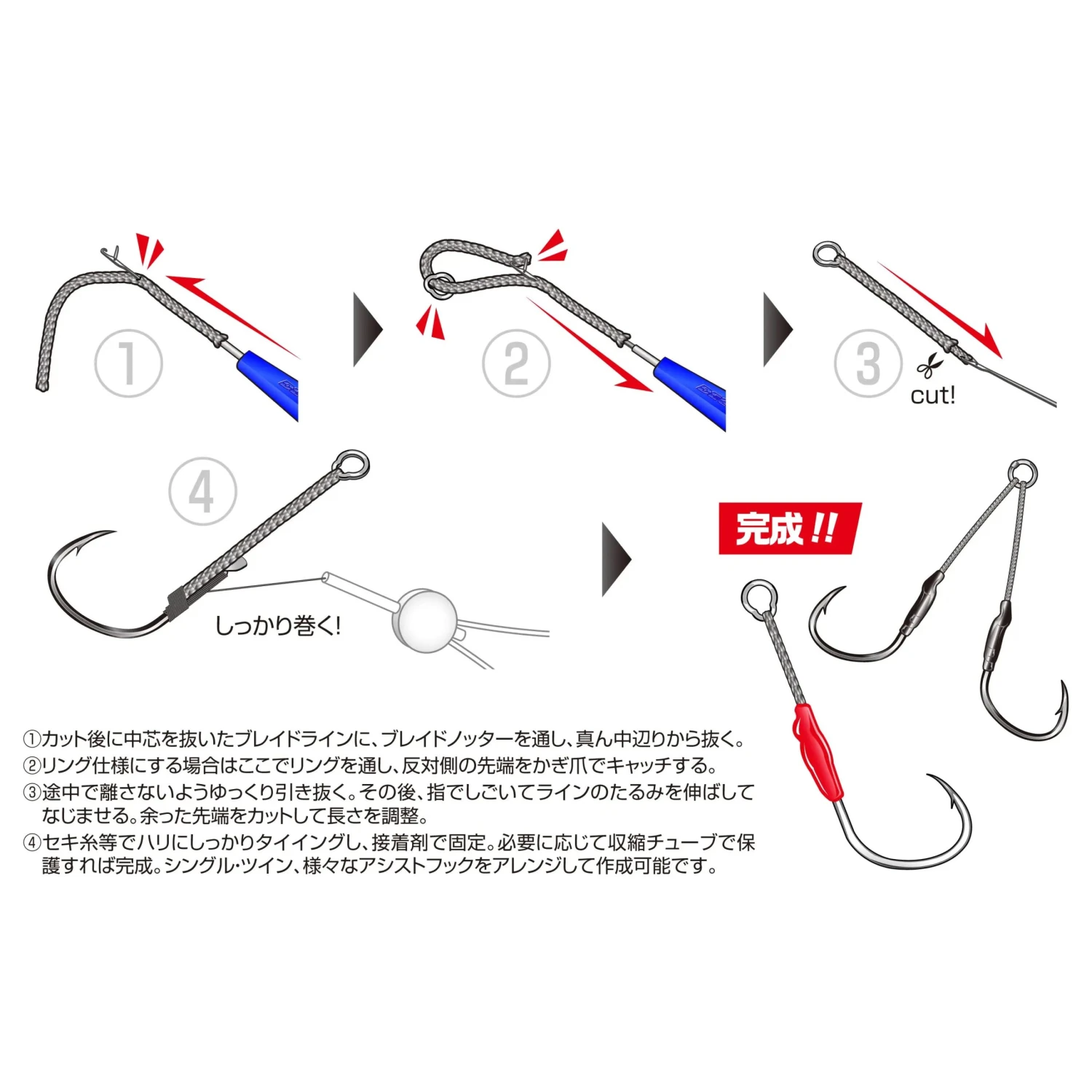 ①

②

③

cut!

④

しっかり巻く!

完成!!

①カット後に中芯を抜いたブレイドラインに、ブレイドノッターを通し、真ん中辺りから抜く。
②リング仕様にする場合はここでリングを通し、反対側の先端をかぎ爪でキャッチする。
③途中で離さないようゆっくり引き抜く。その後、指でしごいてラインのたるみを伸ばしてなじませる。余った先端をカットして長さを調整。
④セキ糸等でハリにしっかりタイイングし、接着剤で固定。必要に応じて収縮チューブで保護すれば完成。シングル･ツイン、様々なアシストフックをアレンジして作成可能です。